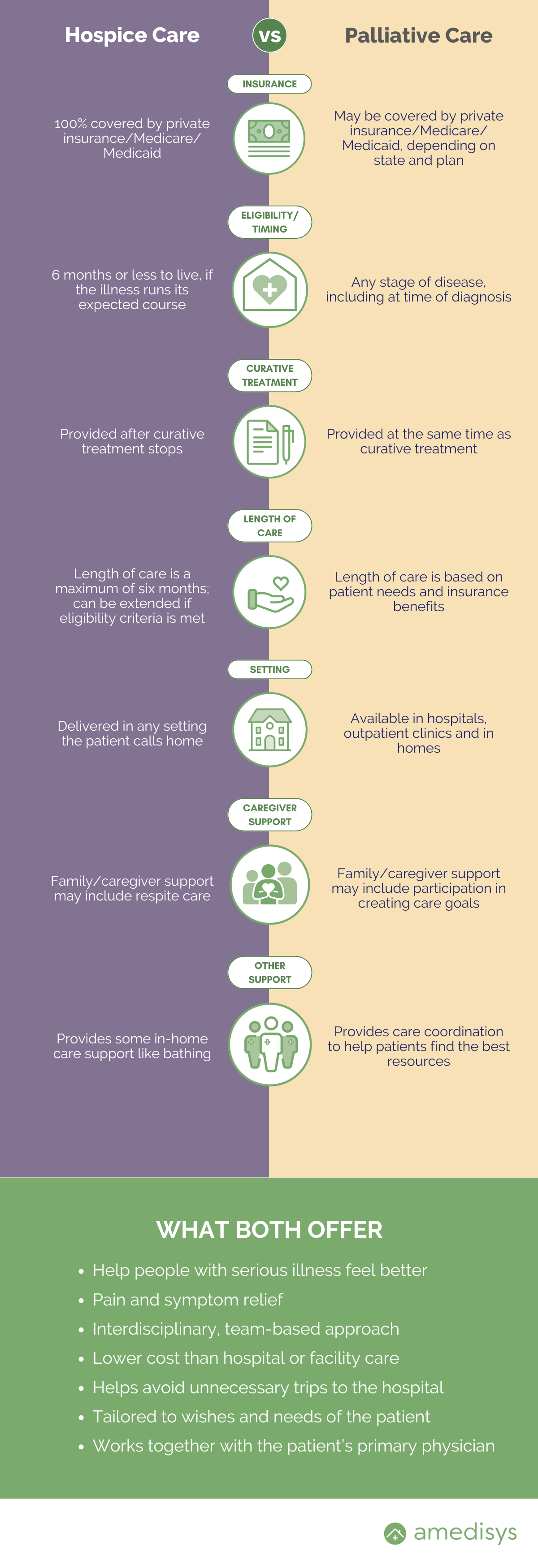 Hospice Care VS Palliative Care

INSURANCE

100% covered by private insurance/Medicare/ Medicaid

May be covered by private insurance/Medicare/ Medicaid, depending on state and plan

ELIGIBILITY/ TIMING

6 months or less to live, if the illness runs its expected course

Any stage of disease, including at time of diagnosis

CURATIVE TREATMENT

Provided after curative treatment stops

Provided at the same time as curative treatment

LENGTH OF CARE

Length of care is a maximum of six months; can be extended if eligibility criteria is met

Length of care is based on patient needs and insurance benefits

SETTING

Delivered in any setting the patient calls home

Available in hospitals, outpatient clinics and in homes

CAREGIVER SUPPORT

Family/caregiver support may include respite care

Family/caregiver support may include participation in creating care goals

OTHER SUPPORT

Provides some in-home care support like bathing

Provides care coordination to help patients find the best resources

WHAT BOTH OFFER

• Help people with serious illness feel better
• Pain and symptom relief
• Interdisciplinary, team-based approach
• Lower cost than hospital or facility care
• Helps avoid unnecessary trips to the hospital
• Tailored to wishes and needs of the patient
• Works together with the patient's primary physician

amedisys